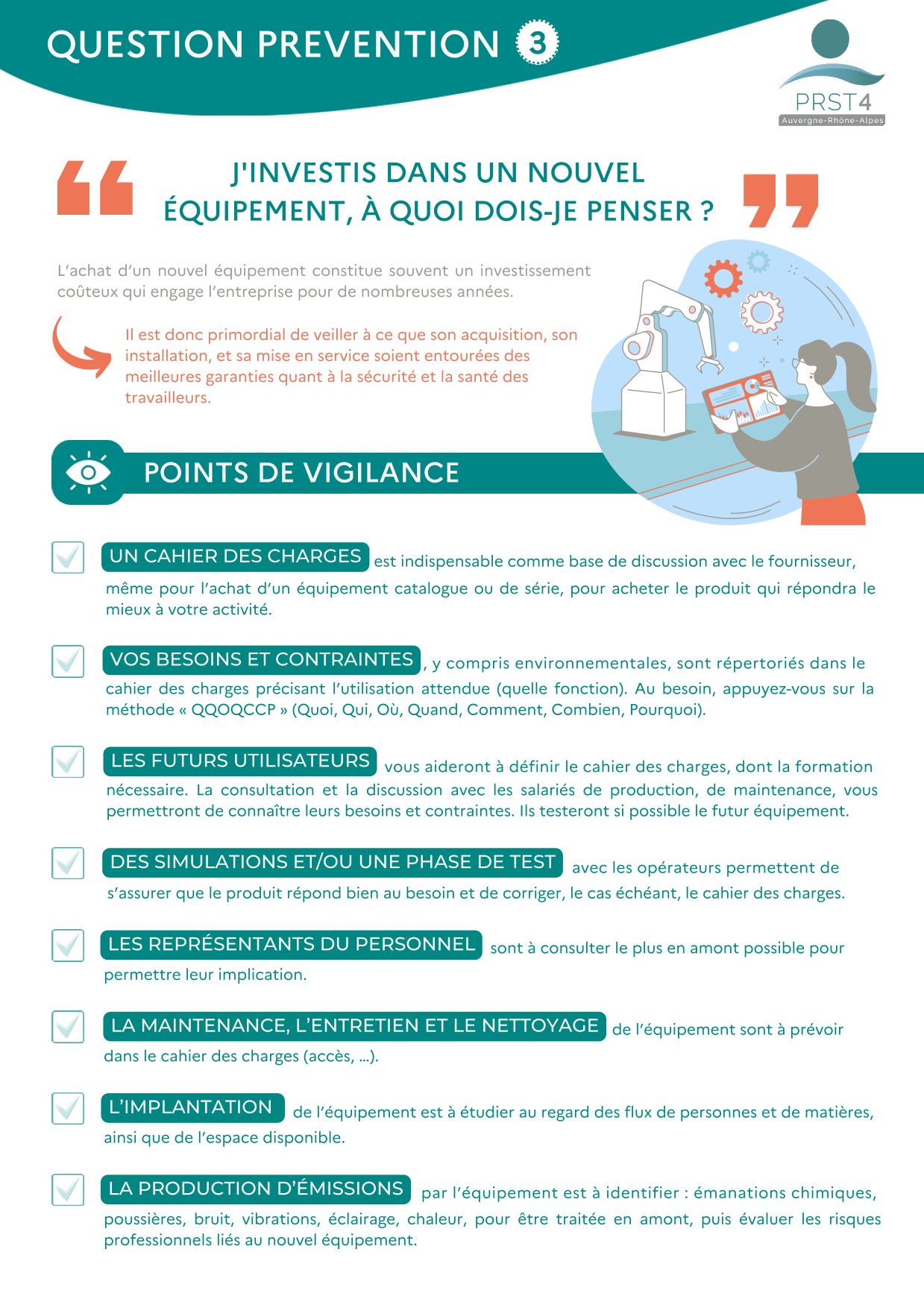 QUESTION PREVENTION 3

PRST4
Auvergne-Rhône-Alpes

J'INVESTIS DANS UN NOUVEL ÉQUIPEMENT, À QUOI DOIS-JE PENSER ?

L'achat d'un nouvel équipement constitue souvent un investissement coûteux qui engage l'entreprise pour de nombreuses années.

Il est donc primordial de veiller à ce que son acquisition, son installation, et sa mise en service soient entourées des meilleures garanties quant à la sécurité et la santé des travailleurs.

POINTS DE VIGILANCE

UN CAHIER DES CHARGES est indispensable comme base de discussion avec le fournisseur, même pour l'achat d'un équipement catalogue ou de série, pour acheter le produit qui répondra le mieux à votre activité.

VOS BESOINS ET CONTRAINTES, y compris environnementales, sont répertoriés dans le cahier des charges précisant l'utilisation attendue (quelle fonction). Au besoin, appuyez-vous sur la méthode « QQOQCCP » (Quoi, Qui, Où, Quand, Comment, Combien, Pourquoi).

LES FUTURS UTILISATEURS vous aideront à définir le cahier des charges, dont la formation nécessaire. La consultation et la discussion avec les salariés de production, de maintenance, vous permettront de connaître leurs besoins et contraintes. Ils testeront si possible le futur équipement.

DES SIMULATIONS ET/OU UNE PHASE DE TEST avec les opérateurs permettent de s'assurer que le produit répond bien au besoin et de corriger, le cas échéant, le cahier des charges.

LES REPRÉSENTANTS DU PERSONNEL sont à consulter le plus en amont possible pour permettre leur implication.

LA MAINTENANCE, L'ENTRETIEN ET LE NETTOYAGE de l'équipement sont à prévoir dans le cahier des charges (accès, ...).

L'IMPLANTATION de l'équipement est à étudier au regard des flux de personnes et de matières, ainsi que de l'espace disponible.

LA PRODUCTION D'ÉMISSIONS par l'équipement est à identifier : émanations chimiques, poussières, bruit, vibrations, éclairage, chaleur, pour être traitée en amont, puis évaluer les risques professionnels liés au nouvel équipement.